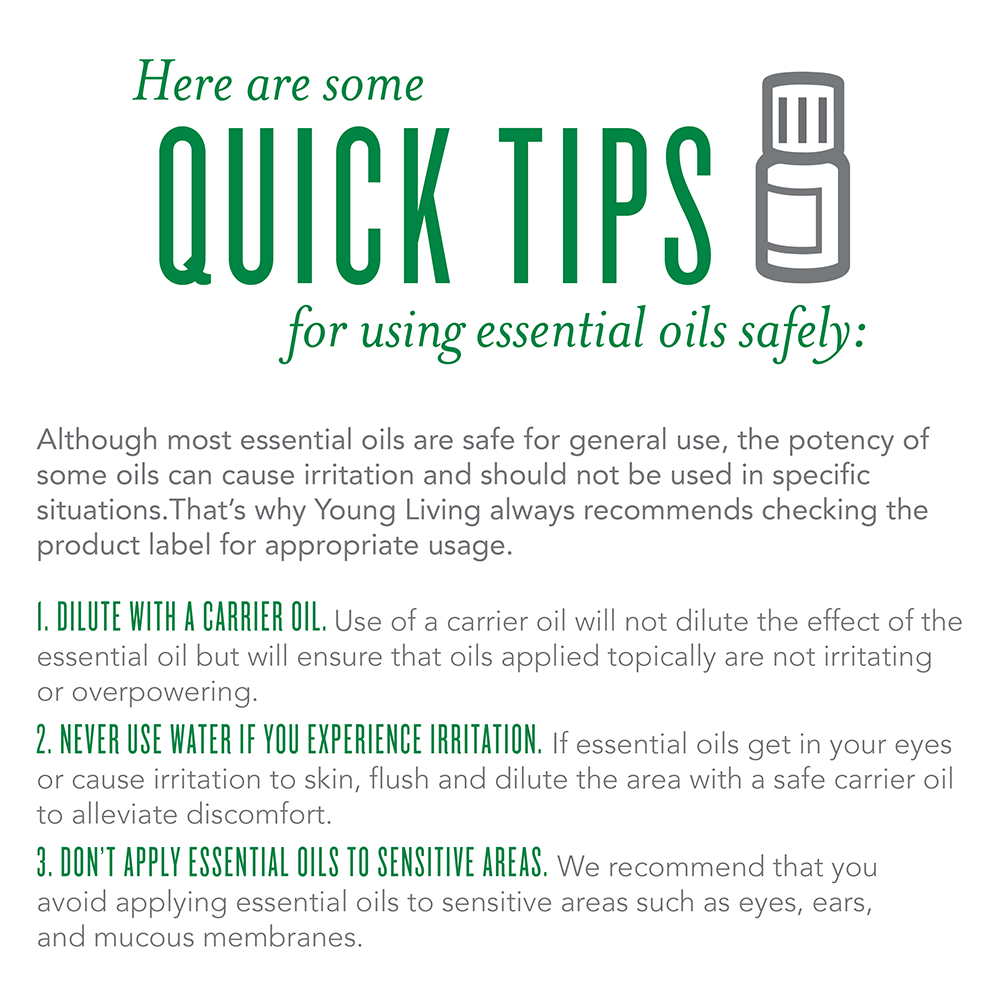 Here are some
QUICK TIPS
for using essential oils safely:

Although most essential oils are safe for general use, the potency of some oils can cause irritation and should not be used in specific situations.That's why Young Living always recommends checking the product label for appropriate usage.

1. DILUTE WITH A CARRIER OIL. Use of a carrier oil will not dilute the effect of the essential oil but will ensure that oils applied topically are not irritating or overpowering.

2. NEVER USE WATER IF YOU EXPERIENCE IRRITATION. If essential oils get in your eyes or cause irritation to skin, flush and dilute the area with a safe carrier oil to alleviate discomfort.

3. DON'T APPLY ESSENTIAL OILS TO SENSITIVE AREAS. We recommend that you avoid applying essential oils to sensitive areas such as eyes, ears, and mucous membranes.